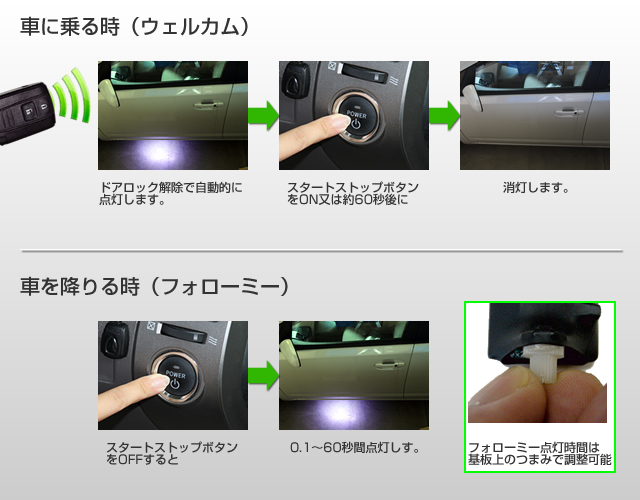 車に乗る時（ウェルカム）

POWER

ドアロック解除で自動的に点灯します。

スタートストップボタンをON又は約60秒後に

消灯します。

車を降りる時（フォローミー）

POWER

スタートストップボタンをOFFすると

0.1～60秒間点灯しす。

フォローミー点灯時間は基板上のつまみで調整可能