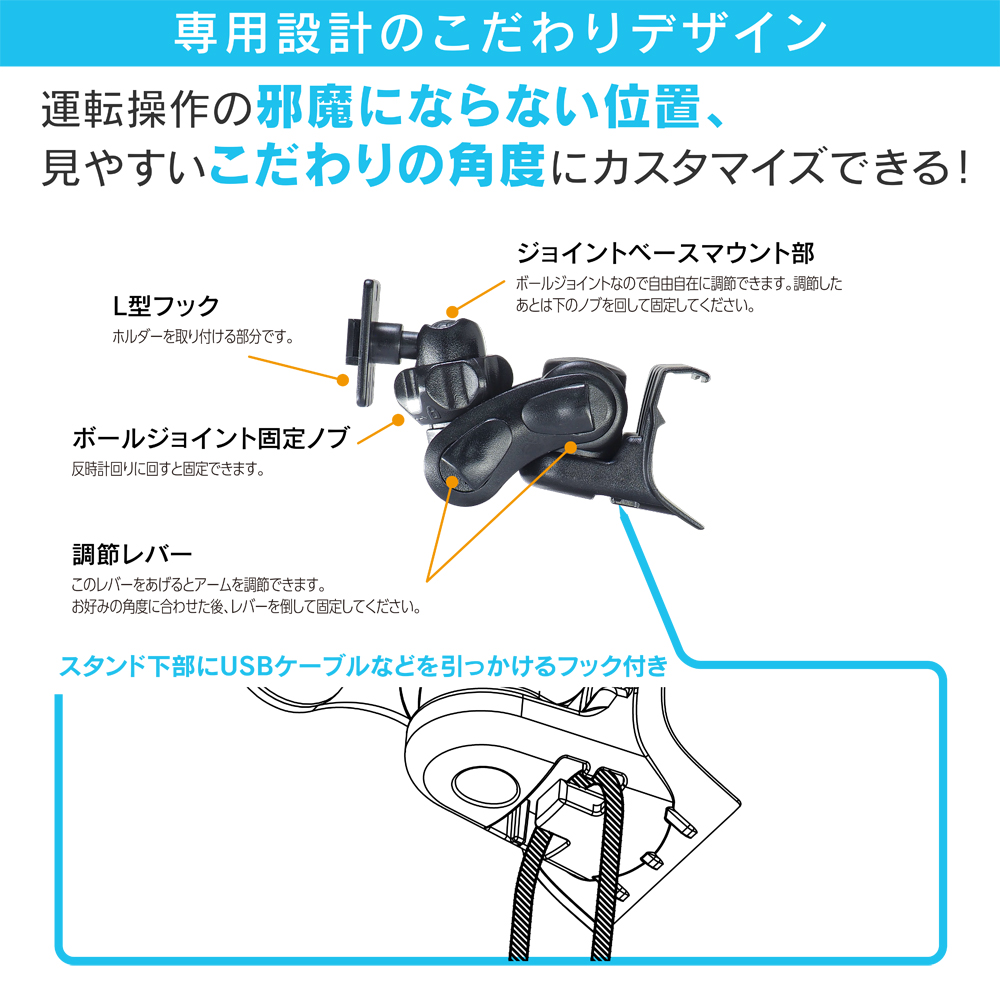 専用設計のこだわりデザイン

運転操作の邪魔にならない位置、
見やすいこだわりの角度にカスタマイズできる!

ジョイントベースマウント部
ボールジョイントなので自由自在に調節できます。調節したあとは下のノブを回して固定してください。

L型フック
ホルダーを取り付ける部分です。

ボールジョイント固定ノブ
反時計回りに回すと固定できます。

調節レバー
このレバーをあげるとアームを調節できます。
お好みの角度に合わせた後、レバーを倒して固定してください。

スタンド下部にUSBケーブルなどを引っかけるフック付き