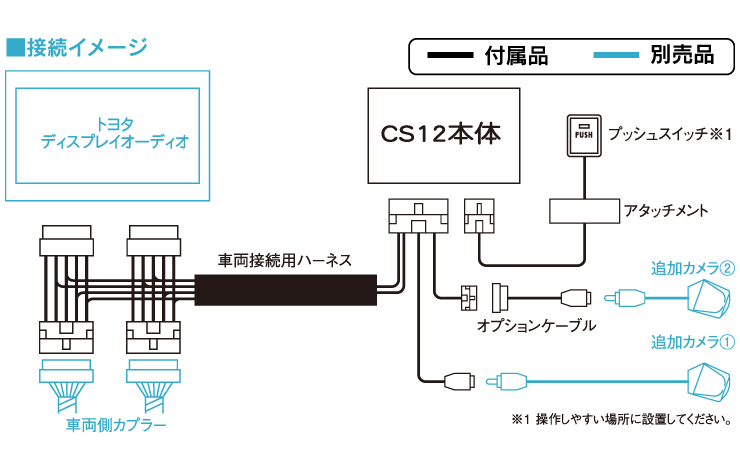 ■接続イメージ

付属品 別売品

トヨタ
ディスプレイオーディオ

CS12本体

PUSH

プッシュスイッチ※1

アタッチメント

車両接続用ハーネス

追加カメラ②

オプションケーブル

追加カメラ①

車両側カプラー

※1 操作しやすい場所に設置してください。